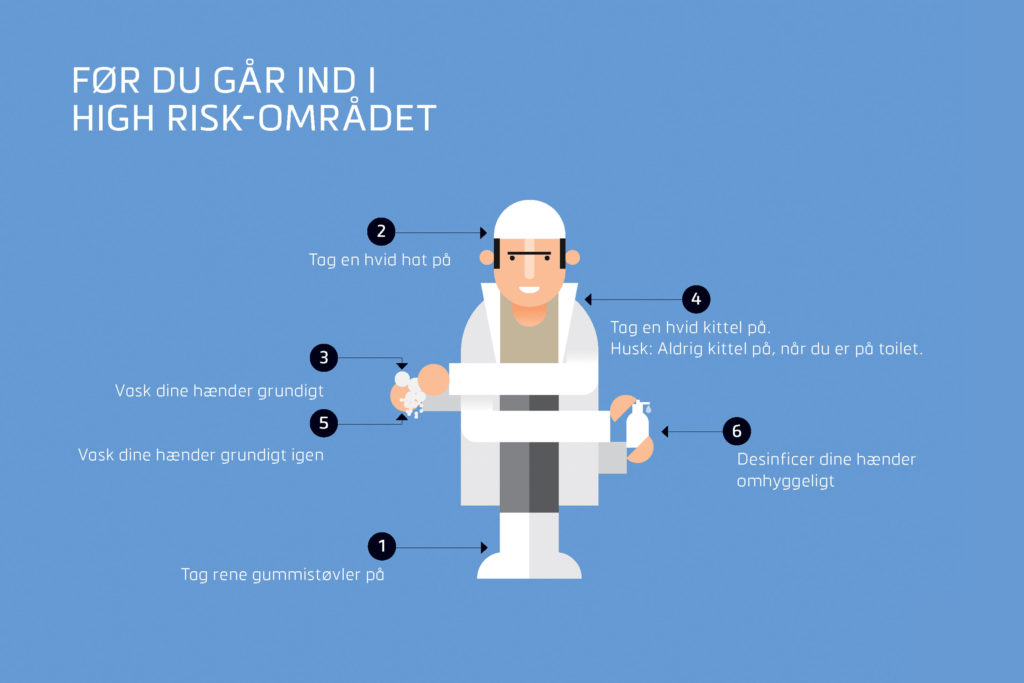 FØR DU GÅR IND I HIGH RISK-OMRÅDET

2
Tag en hvid hat på

4
Tag en hvid kittel på.
Husk: Aldrig kittel på, når du er på toilet.

3
Vask dine hænder grundigt

5
Vask dine hænder grundigt igen

6
Desinficer dine hænder omhyggeligt

1
Tag rene gummistøvler på