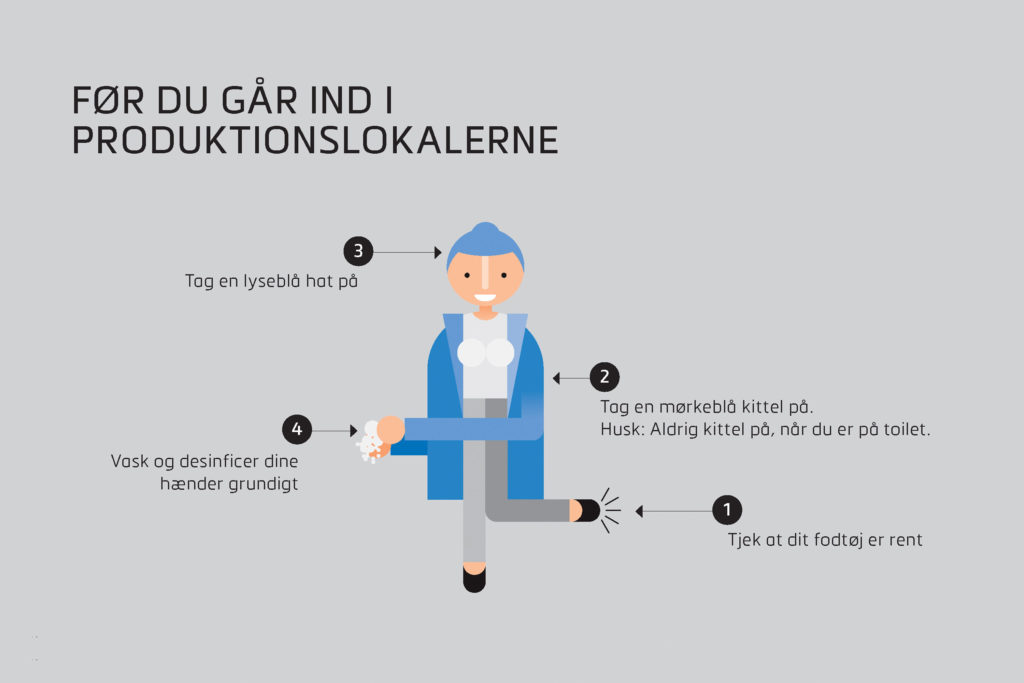 FØR DU GÅR IND I PRODUKTIONSLOKALERNE

3

Tag en lyseblå hat på

2

Tag en mørkeblå kittel på.
Husk: Aldrig kittel på, når du er på toilet.

4

Vask og desinficer dine hænder grundigt

1

Tjek at dit fodtøj er rent