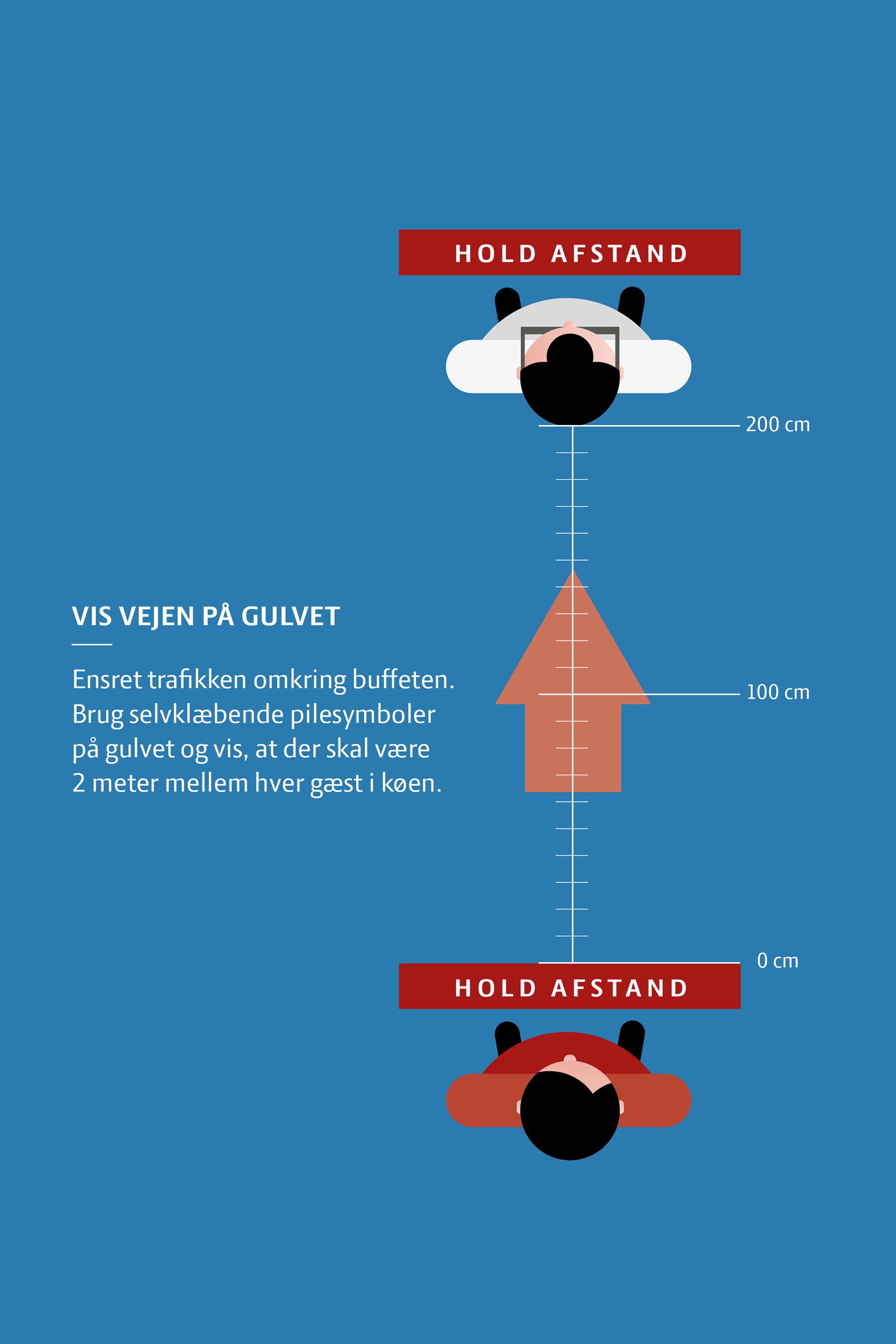 HOLD AFSTAND

200 cm

VIS VEJEN PÅ GULVET

Ensret trafikken omkring buffeten. Brug selvklæbende pilesymboler på gulvet og vis, at der skal være 2 meter mellem hver gæst i køen.

100 cm

0 cm

HOLD AFSTAND