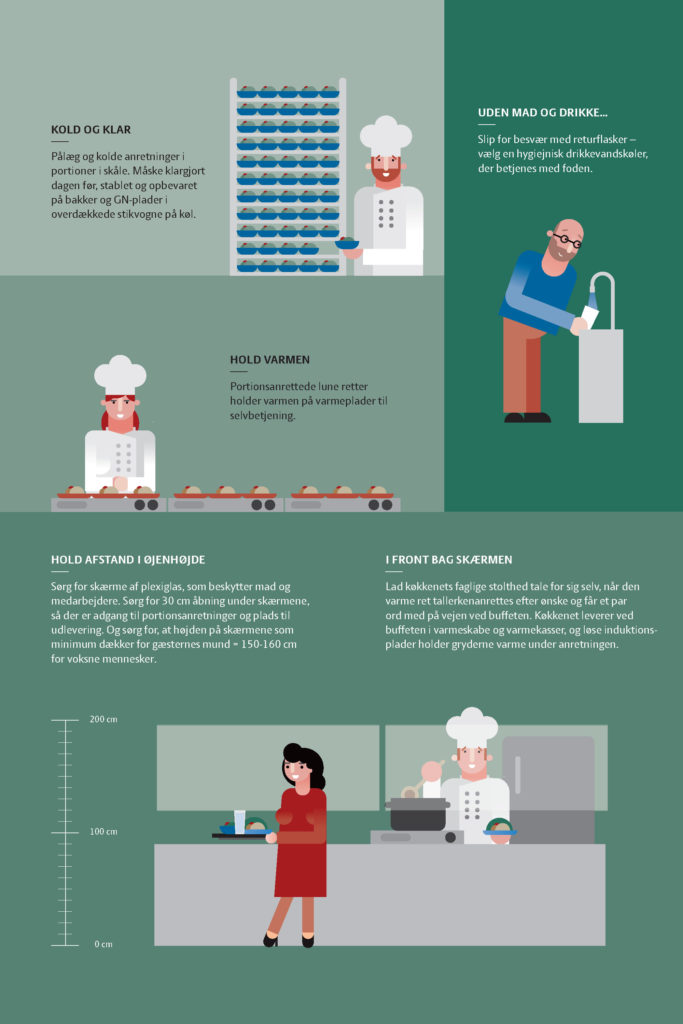 KOLD OG KLAR

Pålæg og kolde anretninger i portioner i skåle. Måske klargjort dagen før, stablet og opbevaret på bakker og GN-plader i overdækkede stikvogne på køl.

UDEN MAD OG DRIKKE...

Slip for besvær med returflasker – vælg en hygiejnisk drikkevandskøler, der betjenes med foden.

HOLD VARMEN

Portionsanrettede lune retter holder varmen på varmeplader til selvbetjening.

HOLD AFSTAND I ØJENHØJDE

Sørg for skærme af plexiglas, som beskytter mad og medarbejdere. Sørg for 30 cm åbning under skærmene, så der er adgang til portionsanretninger og plads til udlevering. Og sørg for, at højden på skærmene som minimum dækker for gæsternes mund = 150-160 cm for voksne mennesker.

I FRONT BAG SKÆRMEN

Lad køkkenets faglige stolthed tale for sig selv, når den varme ret tallerkenanrettes efter ønske og får et par ord med på vejen ved buffeten. Køkkenet leverer ved buffeten i varmeskabe og varmekasser, og løse induktionsplader holder gryderne varme under anretningen.

200 cm

100 cm

0 cm