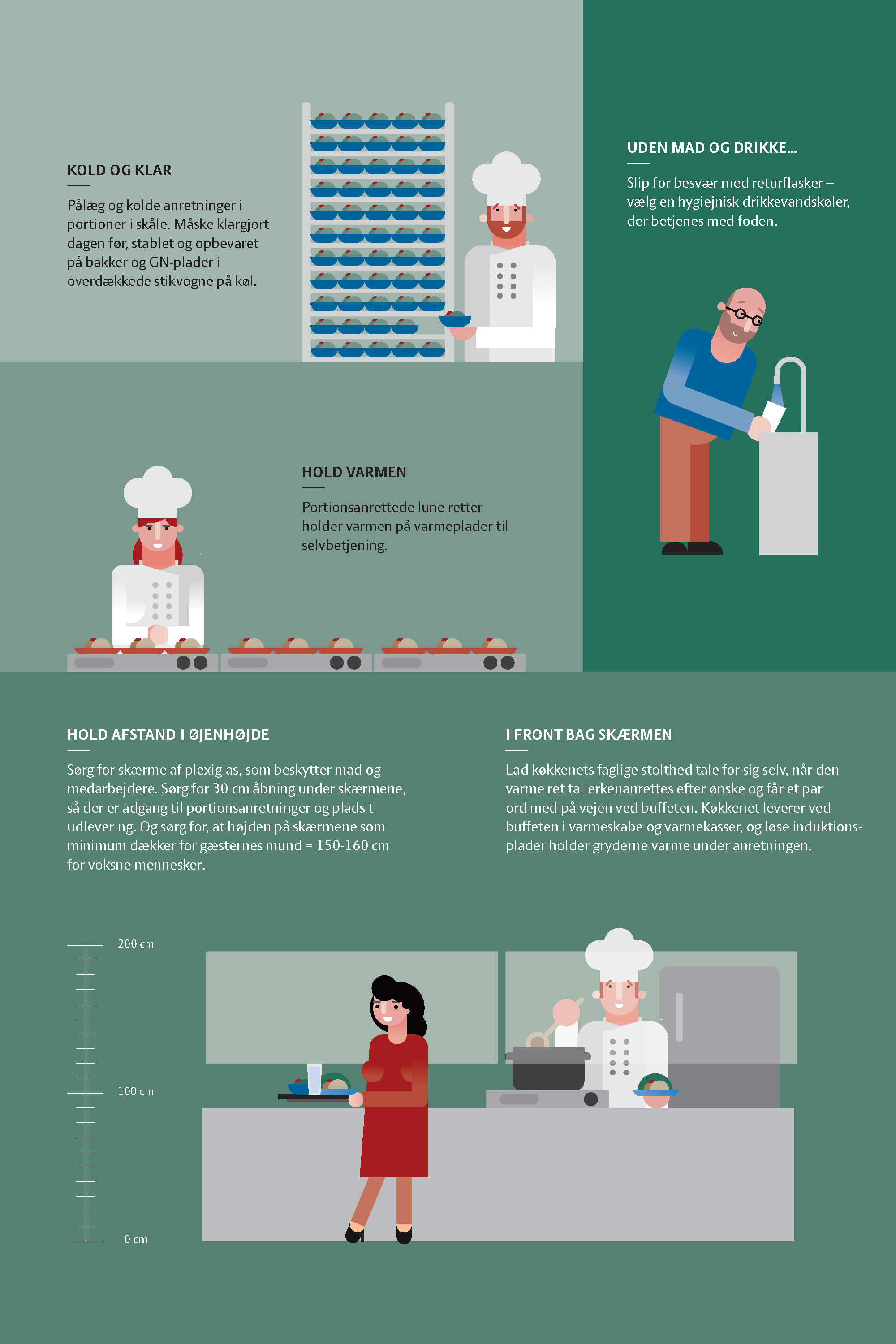 KOLD OG KLAR

Pålæg og kolde anretninger i portioner i skåle. Måske klargjort dagen før, stablet og opbevaret på bakker og GN-plader i overdækkede stikvogne på køl.

UDEN MAD OG DRIKKE...

Slip for besvær med returflasker – vælg en hygiejnisk drikkevandskøler, der betjenes med foden.

HOLD VARMEN

Portionsanrettede lune retter holder varmen på varmeplader til selvbetjening.

HOLD AFSTAND I ØJENHØJDE

Sørg for skærme af plexiglas, som beskytter mad og medarbejdere. Sørg for 30 cm åbning under skærmene, så der er adgang til portionsanretninger og plads til udlevering. Og sørg for, at højden på skærmene som minimum dækker for gæsternes mund = 150-160 cm for voksne mennesker.

I FRONT BAG SKÆRMEN

Lad køkkenets faglige stolthed tale for sig selv, når den varme ret tallerkenanrettes efter ønske og får et par ord med på vejen ved buffeten. Køkkenet leverer ved buffeten i varmeskabe og varmekasser, og løse induktionsplader holder gryderne varme under anretningen.

200 cm

100 cm

0 cm