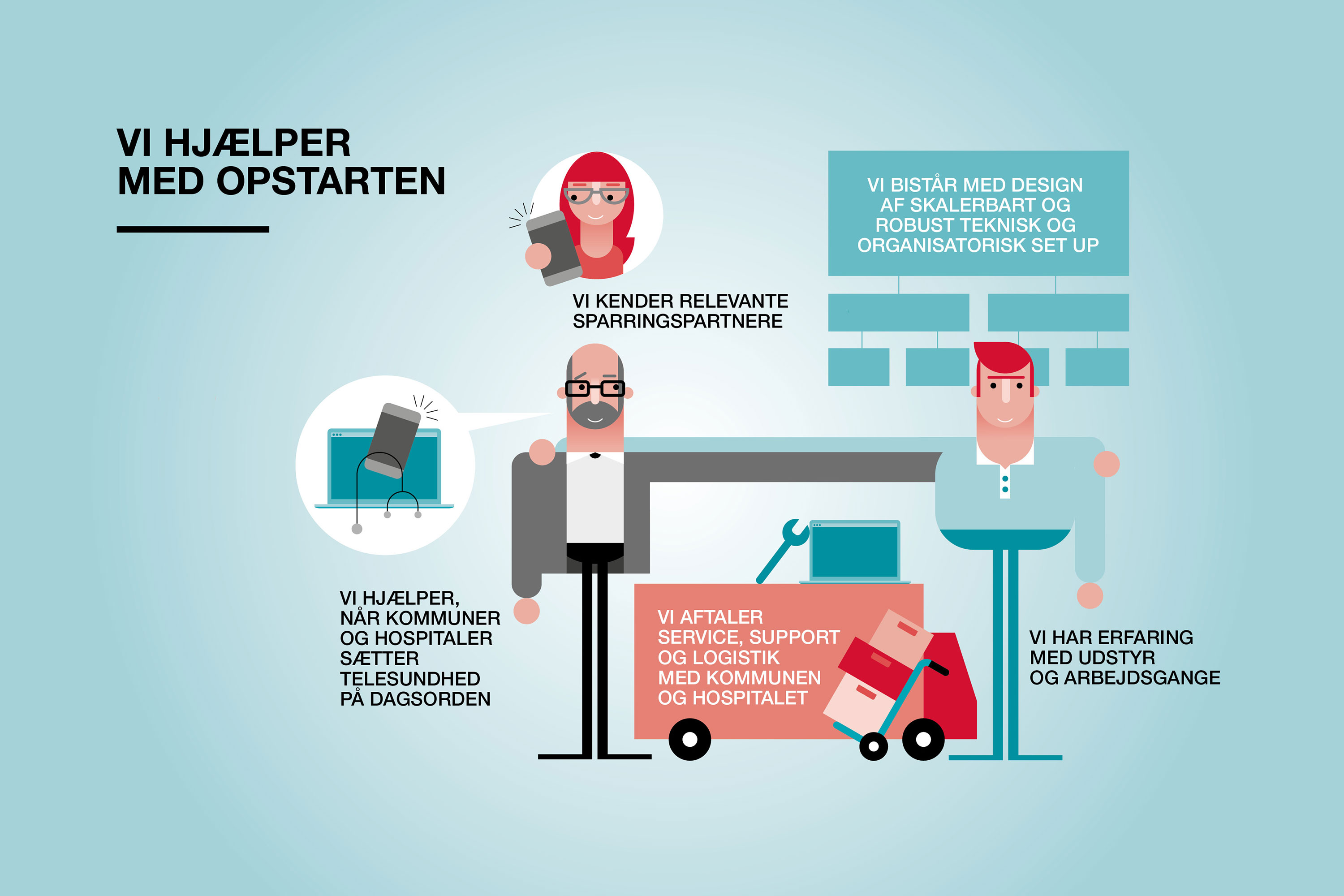 VI HJÆLPER
MED OPSTARTEN

VI KENDER RELEVANTE
SPARRINGSPARTNERE

VI BISTÅR MED DESIGN
AF SKALERBART OG
ROBUST TEKNISK OG
ORGANISATORISK SET UP

VI HJÆLPER,
NÅR KOMMUNER
OG HOSPITALER
SÆTTER
TELESUNDHED
PÅ DAGSORDEN

VI AFTALER
SERVICE, SUPPORT
OG LOGISTIK
MED KOMMUNEN
OG HOSPITALET

VI HAR ERFARING
MED UDSTYR
OG ARBEJDSGANGE