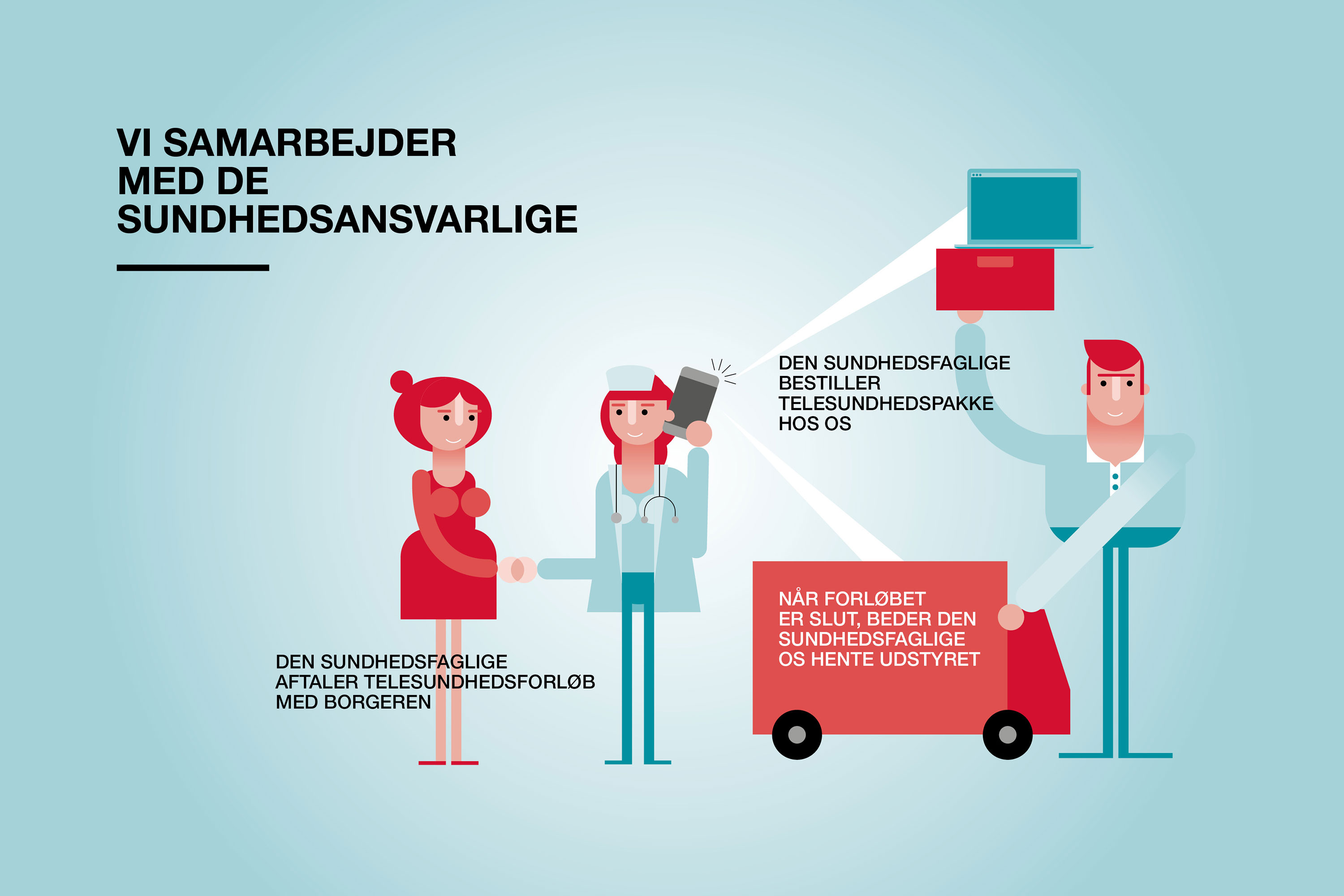 VI SAMARBEJDER
MED DE
SUNDHEDSANSVARLIGE

DEN SUNDHEDSFAGLIGE
BESTILLER
TELESUNDHEDSPAKKE
HOS OS

DEN SUNDHEDSFAGLIGE
AFTALER TELESUNDHEDSFORLØB
MED BORGEREN

NÅR FORLØBET
ER SLUT, BEDER DEN
SUNDHEDSFAGLIGE
OS HENTE UDSTYRET