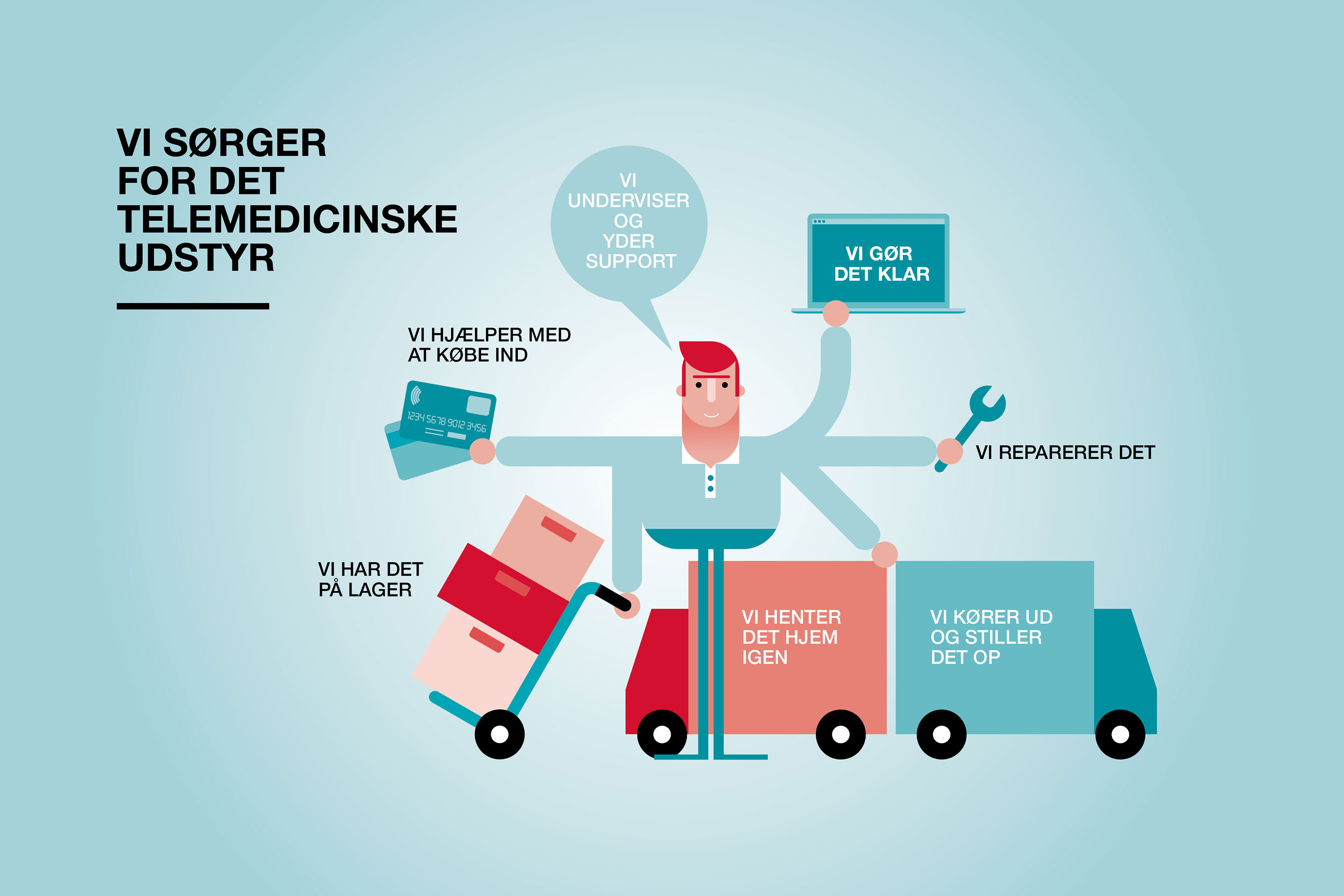 VI SØRGER FOR DET TELEMEDICINSKE UDSTYR

VI UNDERVISER OG YDER SUPPORT

VI GØR DET KLAR

VI HJÆLPER MED AT KØBE IND

1234 5678 9012 3456

VI REPARERER DET

VI HAR DET PÅ LAGER

VI HENTER DET HJEM IGEN

VI KØRER UD OG STILLER DET OP