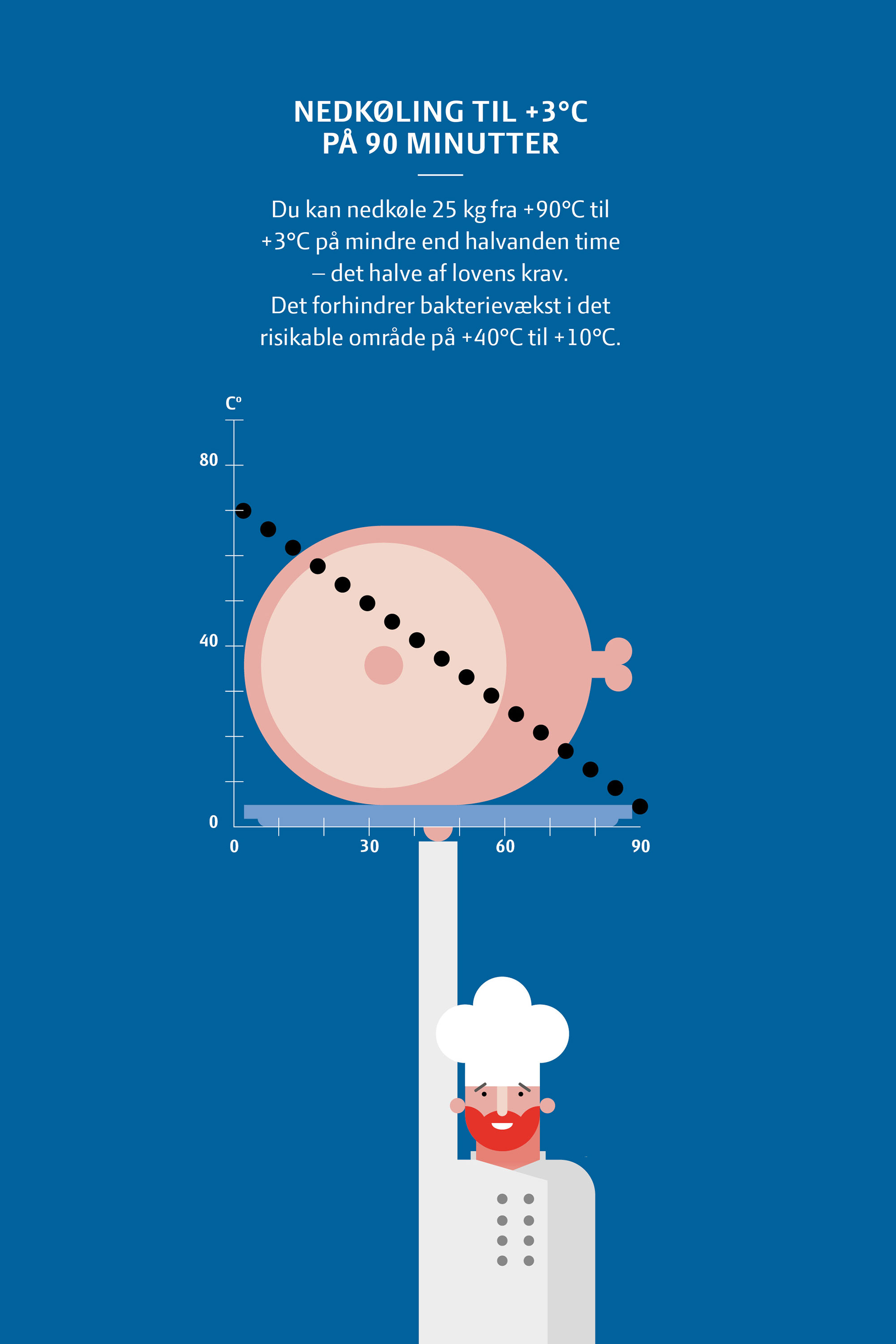 NEDKØLING TIL +3°C
PÅ 90 MINUTTER

Du kan nedkøle 25 kg fra +90°C til +3°C på mindre end halvanden time – det halve af lovens krav.
Det forhindrer bakterievækst i det risikable område på +40°C til +10°C.

C°
80
40
0
0
30
60
90