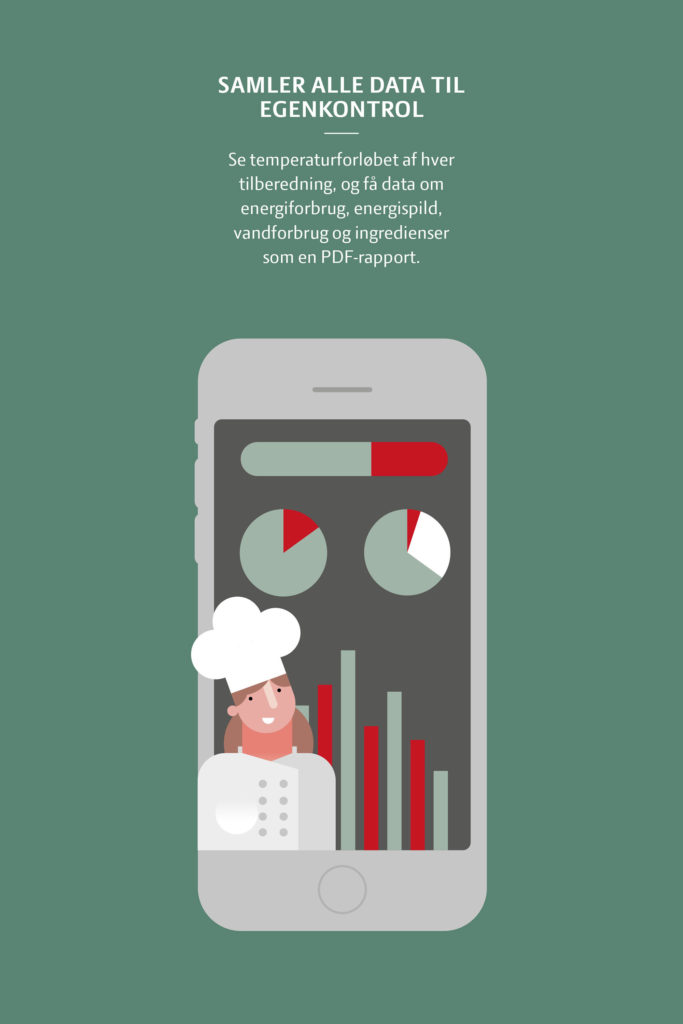 SAMLER ALLE DATA TIL EGENKONTROL

Se temperaturforløbet af hver tilberedning, og få data om energiforbrug, energispild, vandforbrug og ingredienser som en PDF-rapport.